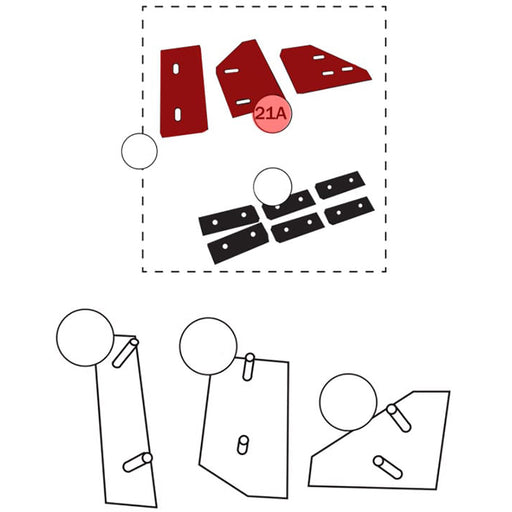 21A