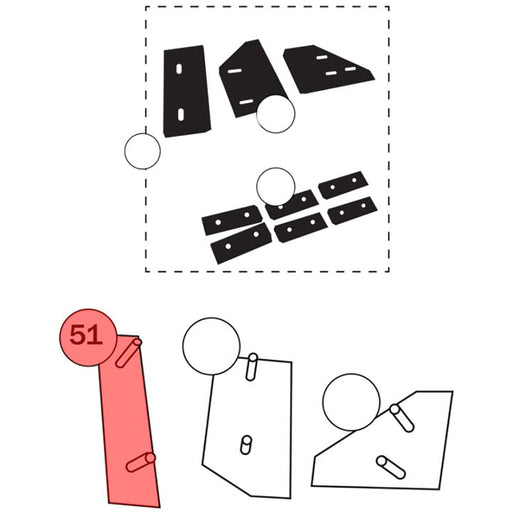 51