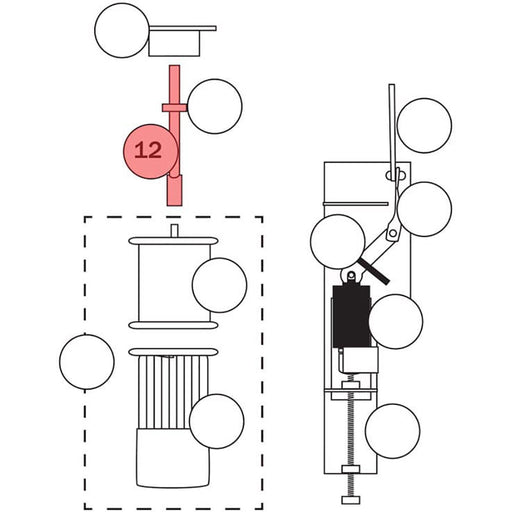 12