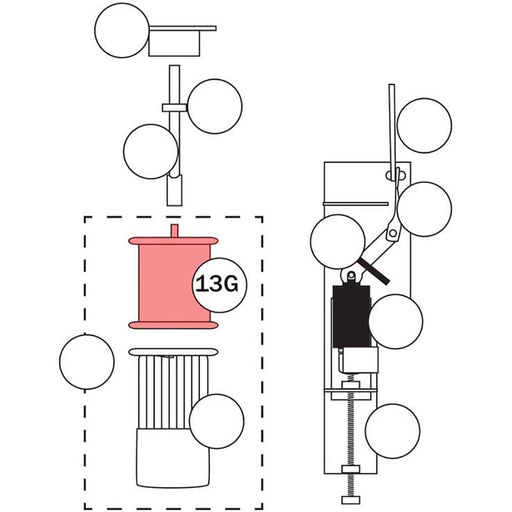 13G