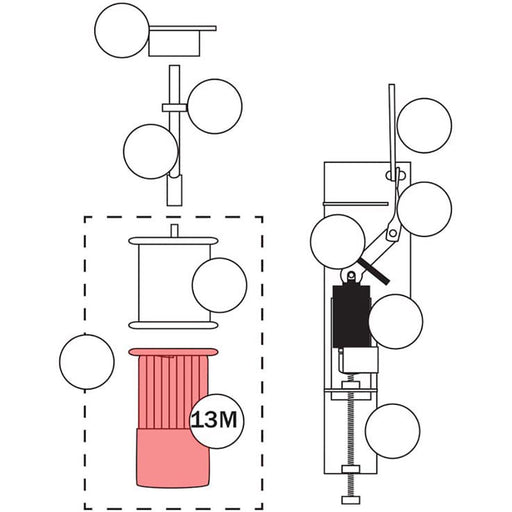 13M