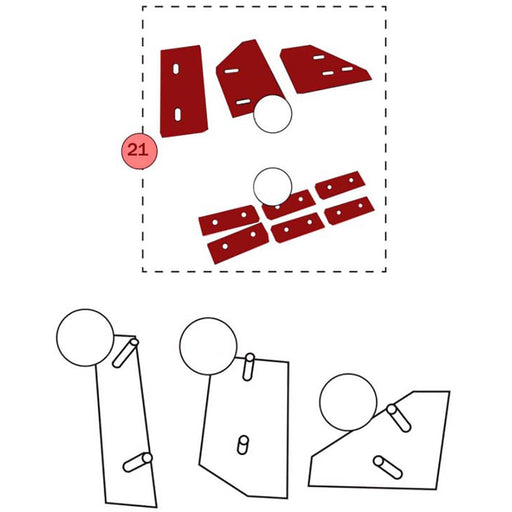 21