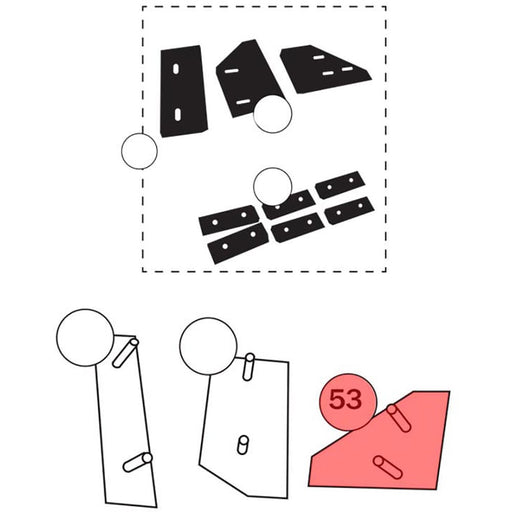 53