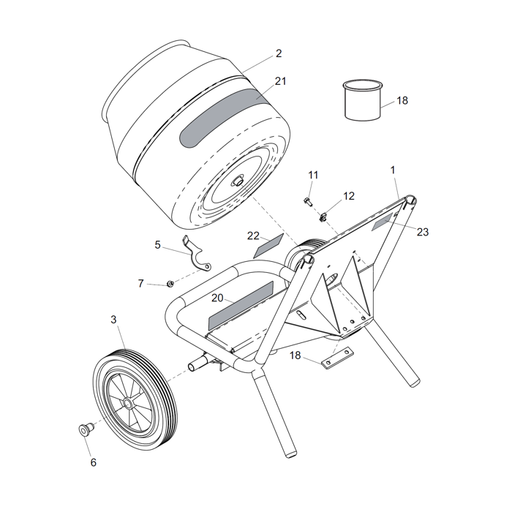 2
21
18
11
1
12
23
22
5
7
20
3
18
6