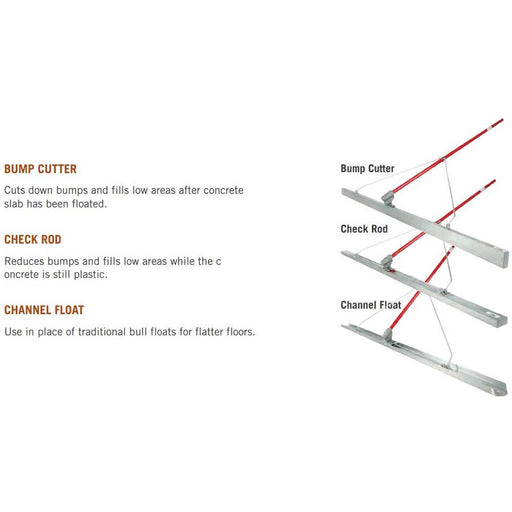 BUMP CUTTER

Cuts down bumps and fills low areas after concrete slab has been floated.

CHECK ROD

Reduces bumps and fills low areas while the c oncrete is still plastic.

CHANNEL FLOAT

Use in place of traditional bull floats for flatter floors.

Bump Cutter

Check Rod

Channel Float