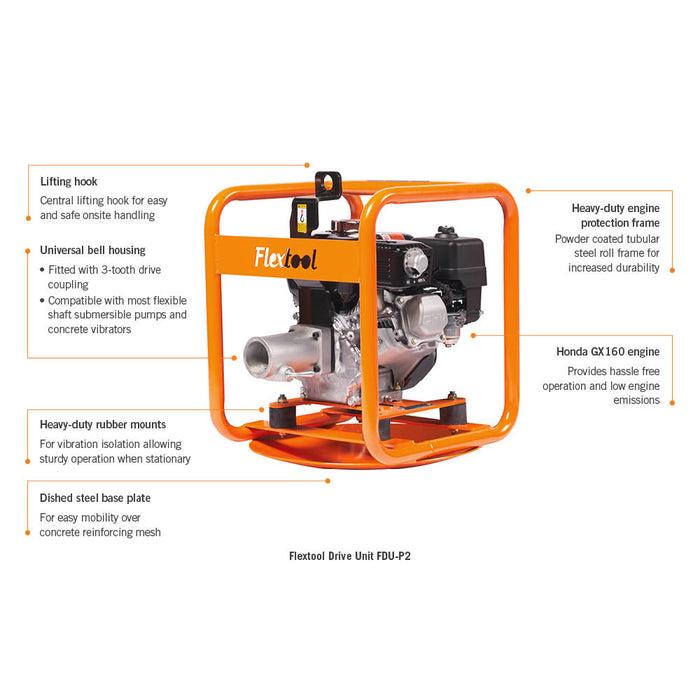 Lifting hook

Central lifting hook for easy and safe onsite handling

Universal bell housing

• Fitted with 3-tooth drive coupling

• Compatible with most flexible shaft submersible pumps and concrete vibrators

Heavy-duty rubber mounts

For vibration isolation allowing sturdy operation when stationary

Dished steel base plate

For easy mobility over concrete reinforcing mesh

Flextool

Heavy-duty engine protection frame

Powder coated tubular steel roll frame for increased durability

Honda GX160 engine

Provides hassle free operation and low engine emissions

Flextool Drive Unit FDU-P2