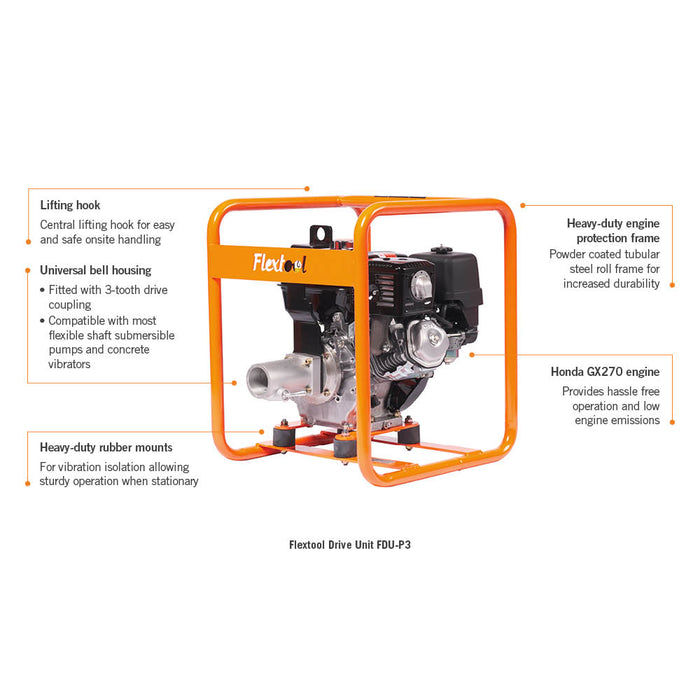 Lifting hook
Central lifting hook for easy and safe onsite handling

Universal bell housing
• Fitted with 3-tooth drive coupling
• Compatible with most flexible shaft submersible pumps and concrete vibrators

Heavy-duty rubber mounts
For vibration isolation allowing sturdy operation when stationary

Flextool

Heavy-duty engine protection frame
Powder coated tubular steel roll frame for increased durability

Honda GX270 engine
Provides hassle free operation and low engine emissions

Flextool Drive Unit FDU-P3